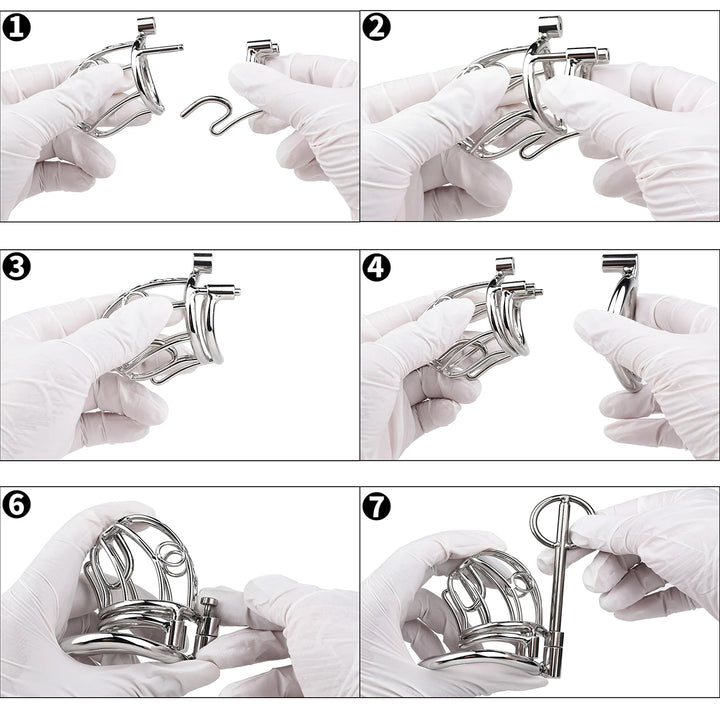 1

2

3

4

6

7